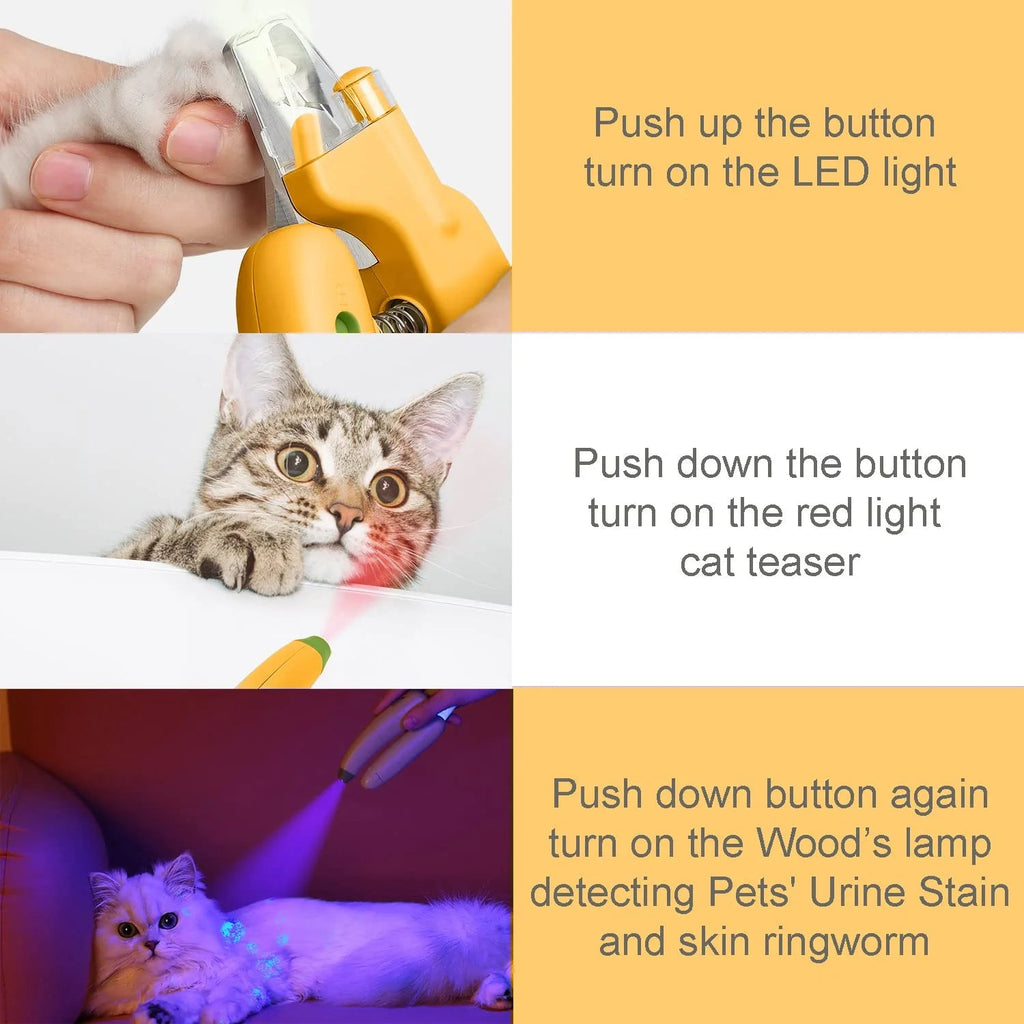 Push up the button turn on the LED light

Push down the button turn on the red light cat teaser

Push down button again turn on the Wood’s lamp detecting Pets' Urine Stain and skin ringworm