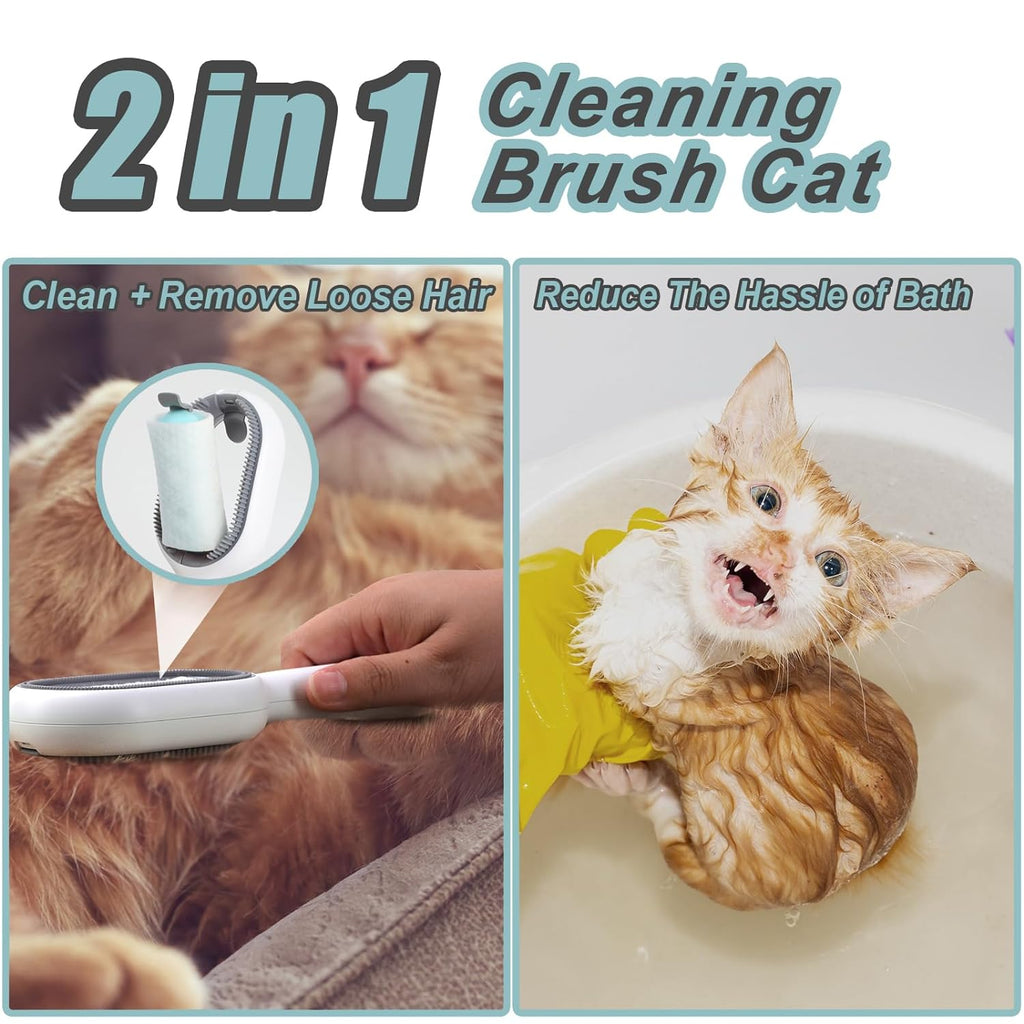 2 in 1 Cleaning Brush Cat

Clean + Remove Loose Hair

Reduce The Hassle of Bath