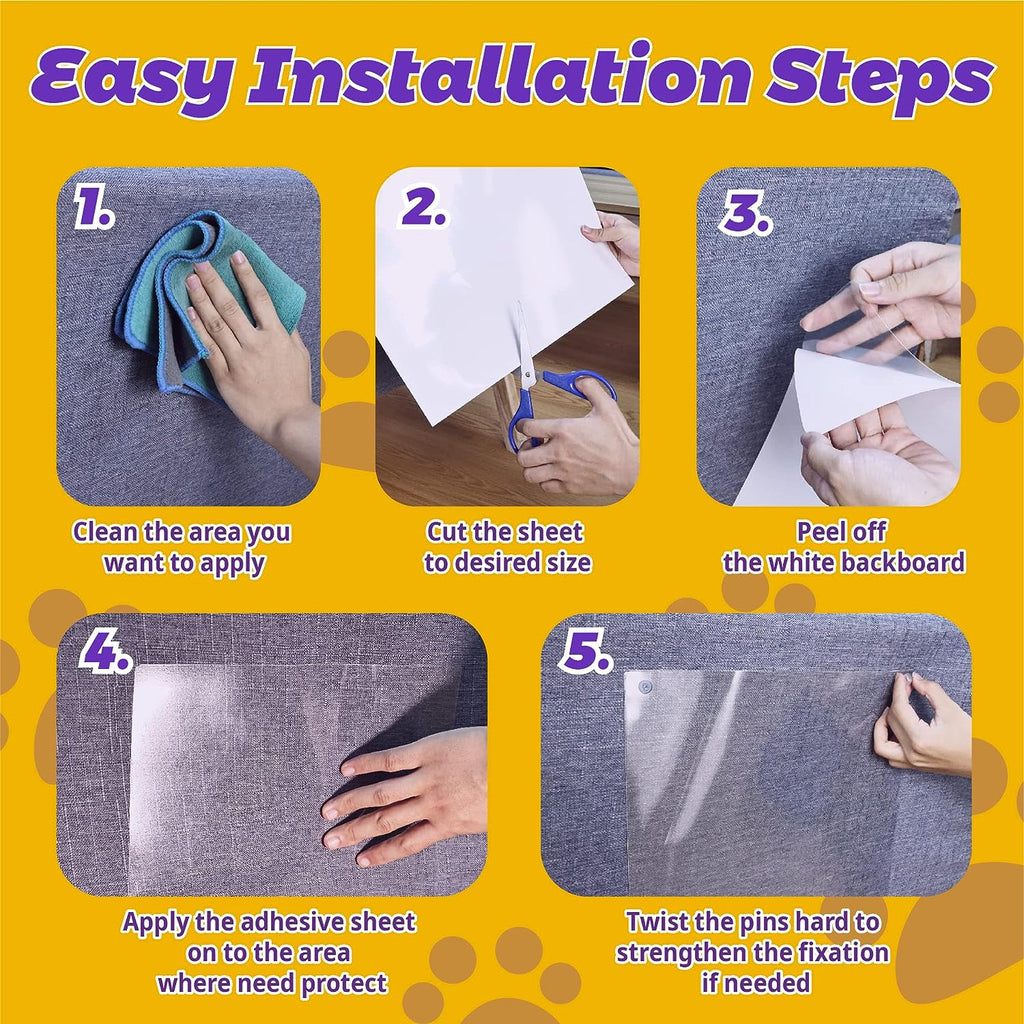 Easy Installation Steps

1.

Clean the area you want to apply

2.

Cut the sheet to desired size

3.

Peel off the white backboard

4.

Apply the adhesive sheet on to the area where need protect

5.

Twist the pins hard to strengthen the fixation if needed