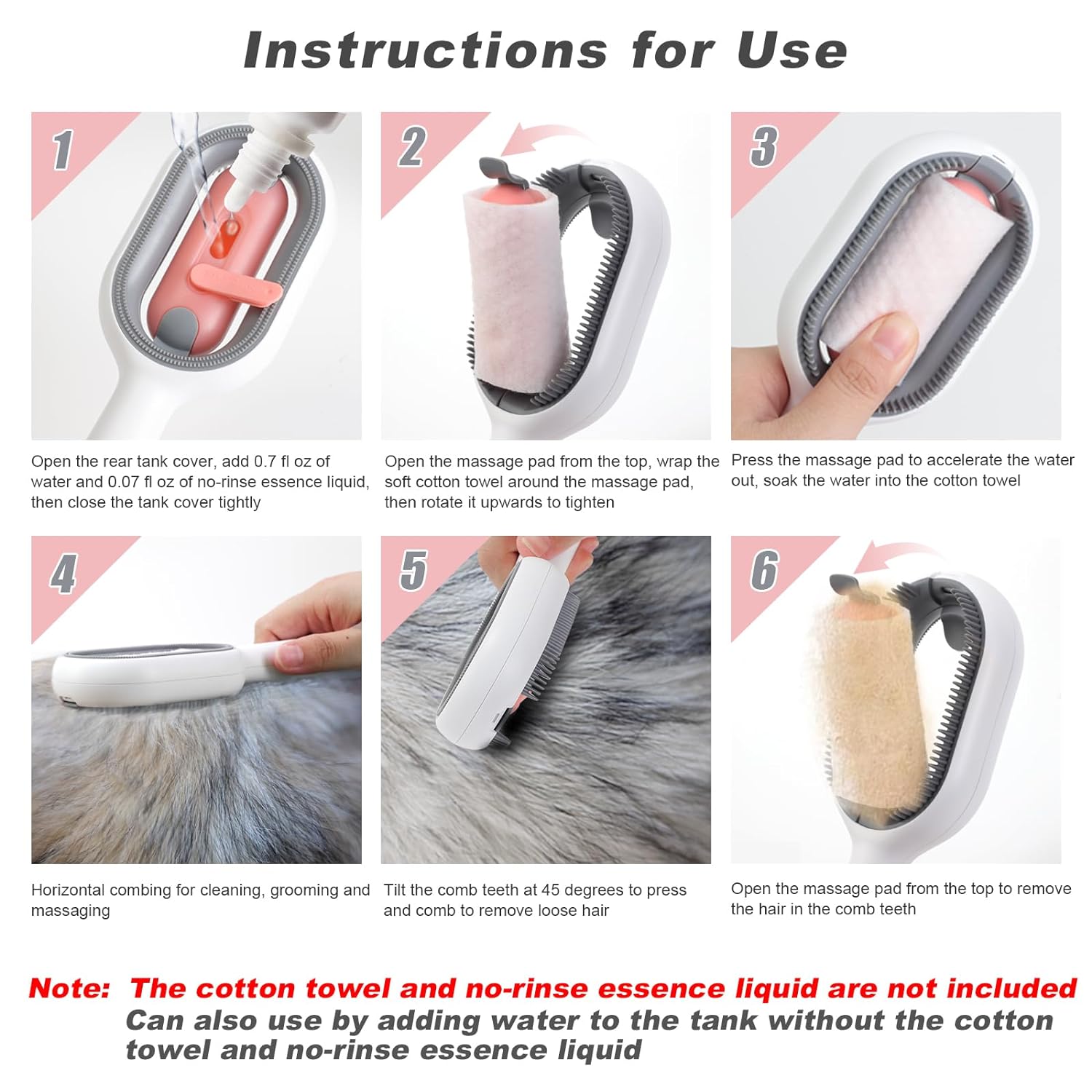 Instructions for Use

1

Open the rear tank cover, add 0.7 fl oz of water and 0.07 fl oz of no-rinse essence liquid, then close the tank cover tightly

2

Open the massage pad from the top, wrap the soft cotton towel around the massage pad, then rotate it upwards to tighten

3

Press the massage pad to accelerate the water out, soak the water into the cotton towel

4

Horizontal combing for cleaning, grooming and massaging

5

Tilt the comb teeth at 45 degrees to press and comb to remove loose hair

6

Open the massage pad from the top to remove the hair in the comb teeth

Note: The cotton towel and no-rinse essence liquid are not included
Can also use by adding water to the tank without the cotton towel and no-rinse essence liquid