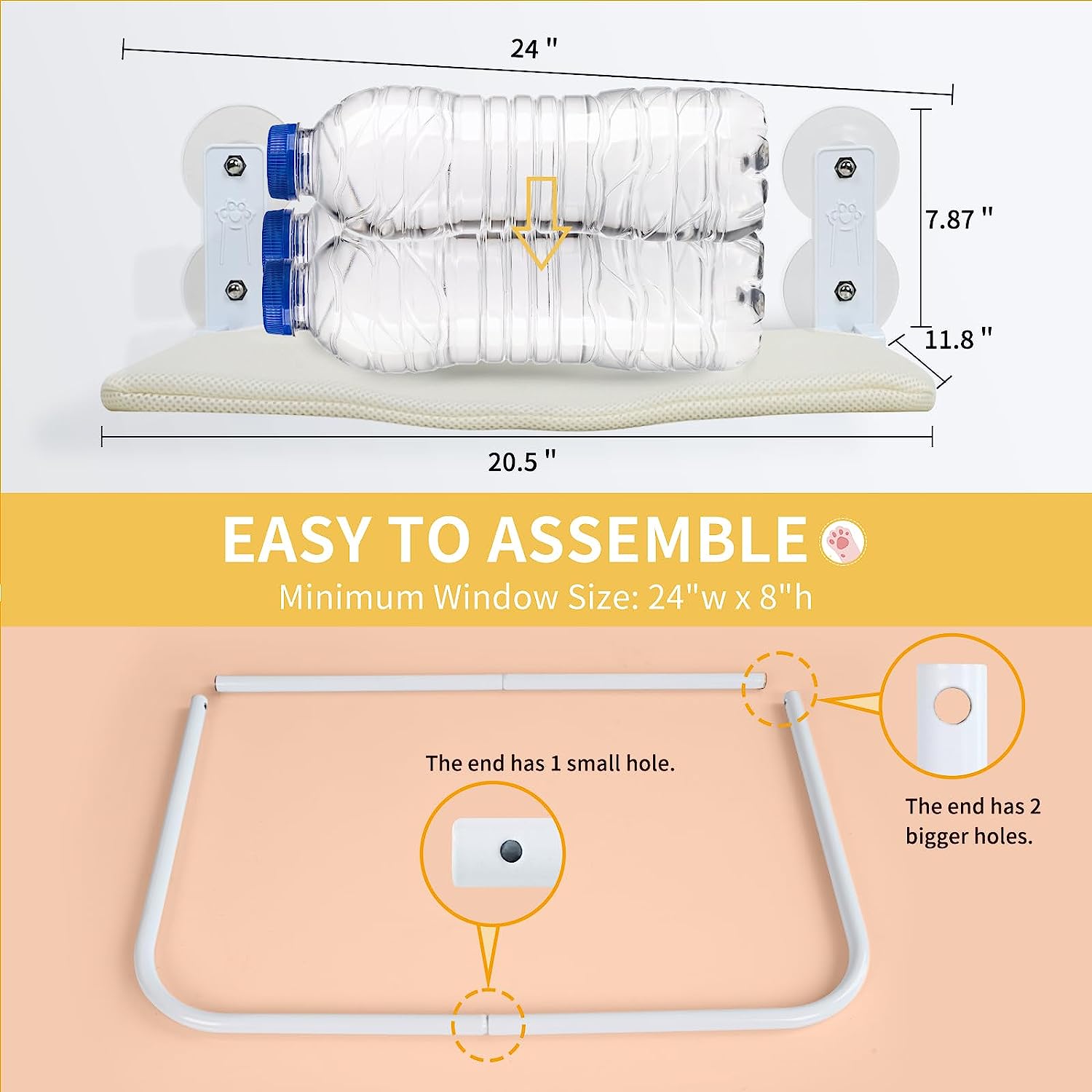 24 "

7.87 "

11.8 "

20.5 "

EASY TO ASSEMBLE

Minimum Window Size: 24"w x 8"h

The end has 1 small hole.

The end has 2 bigger holes.