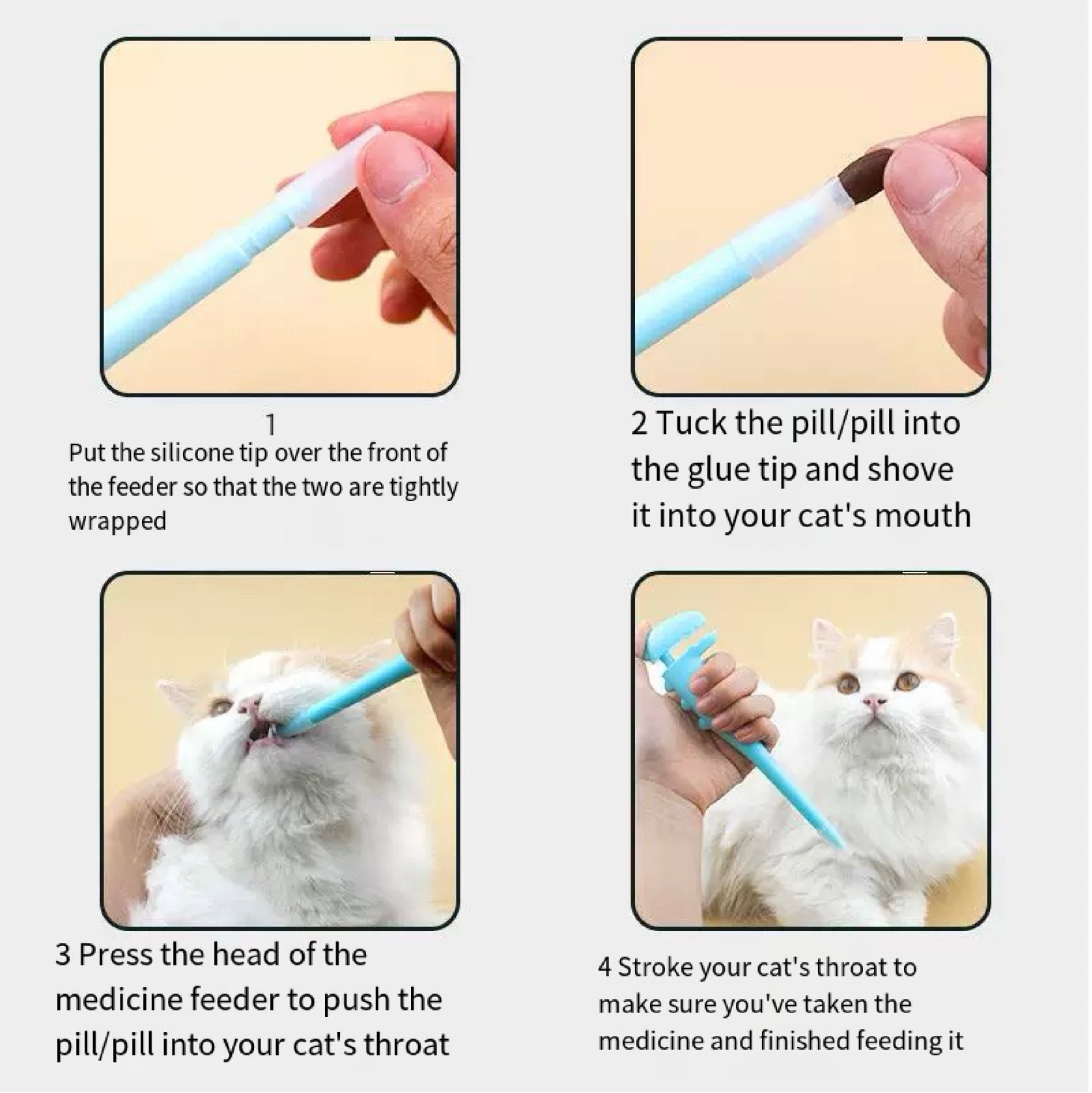 1
Put the silicone tip over the front of the feeder so that the two are tightly wrapped

2 Tuck the pill/pill into the glue tip and shove it into your cat's mouth

3 Press the head of the medicine feeder to push the pill/pill into your cat's throat

4 Stroke your cat's throat to make sure you've taken the medicine and finished feeding it