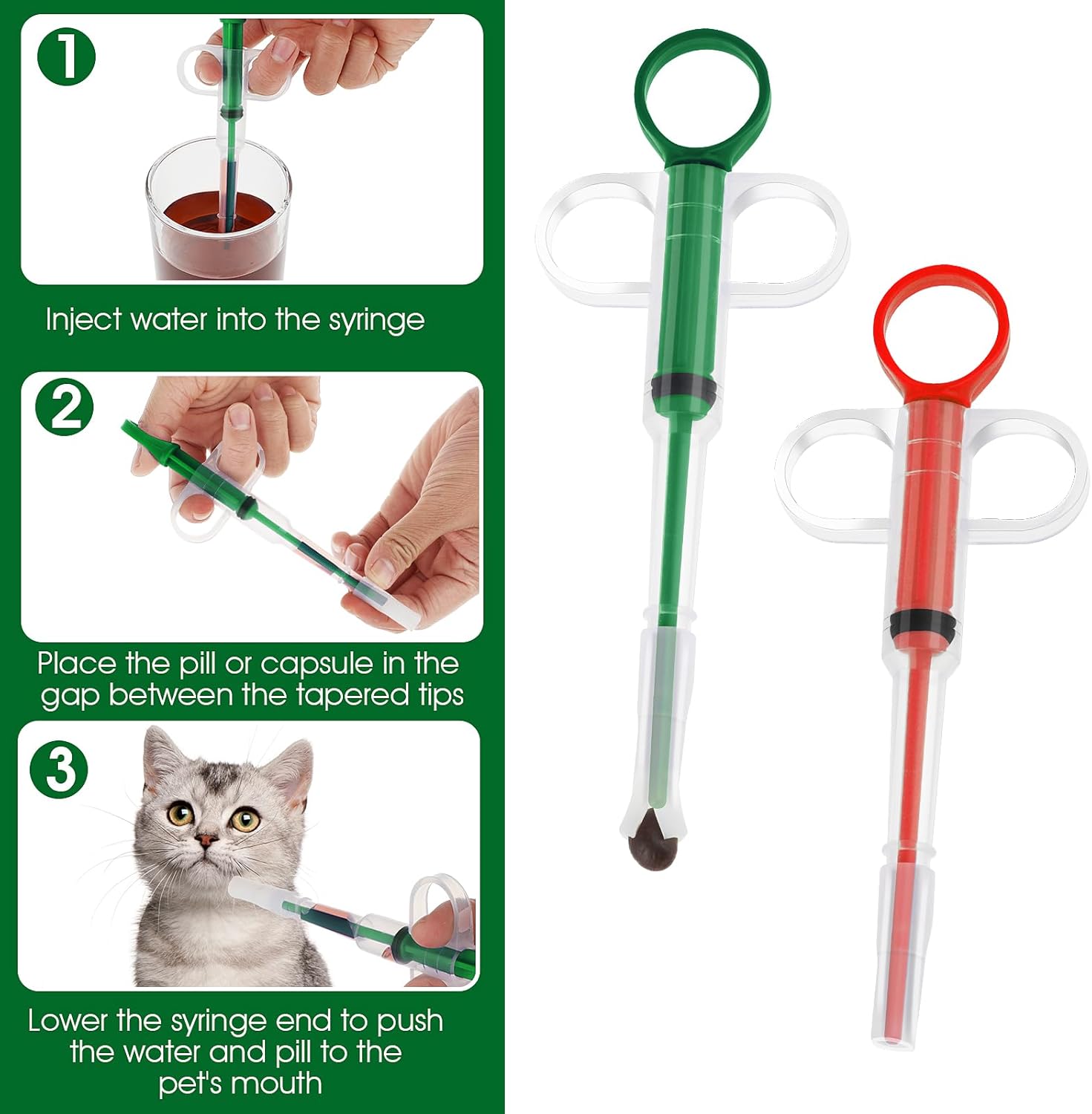 1

Inject water into the syringe

2

Place the pill or capsule in the gap between the tapered tips

3

Lower the syringe end to push the water and pill to the pet's mouth