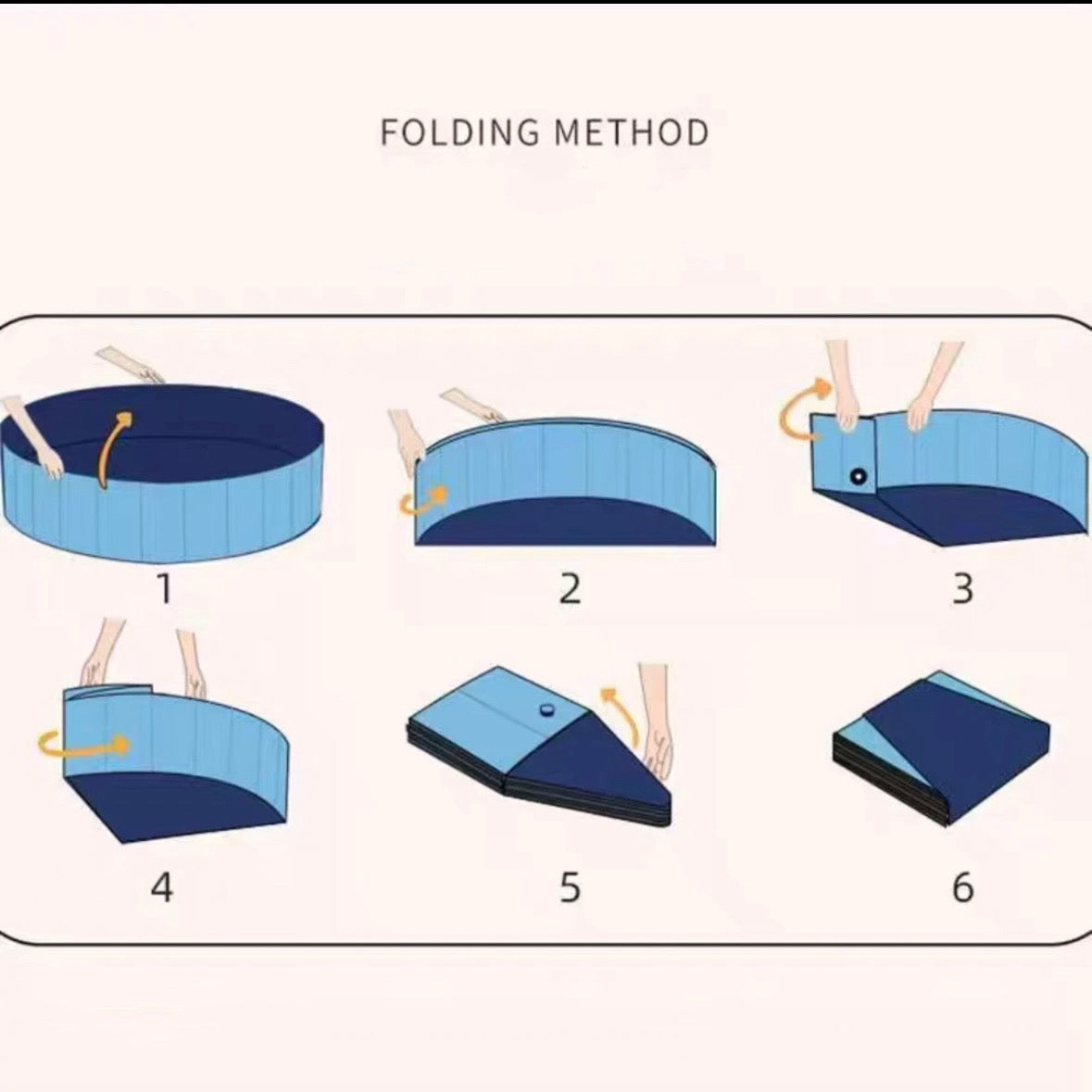 FOLDING METHOD

1

2

3

4

5

6