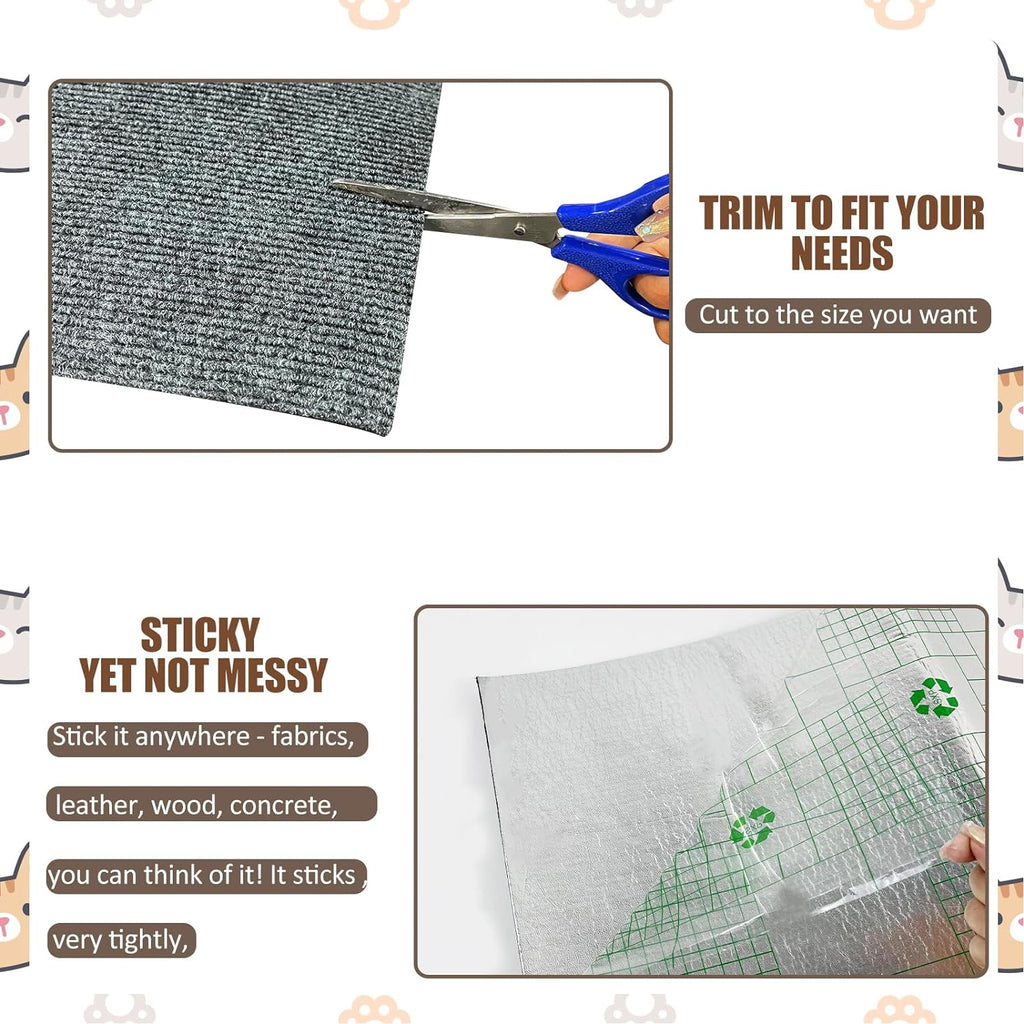 TRIM TO FIT YOUR NEEDS

Cut to the size you want

STICKY YET NOT MESSY

Stick it anywhere - fabrics,

leather, wood, concrete,

you can think of it! It sticks

very tightly,