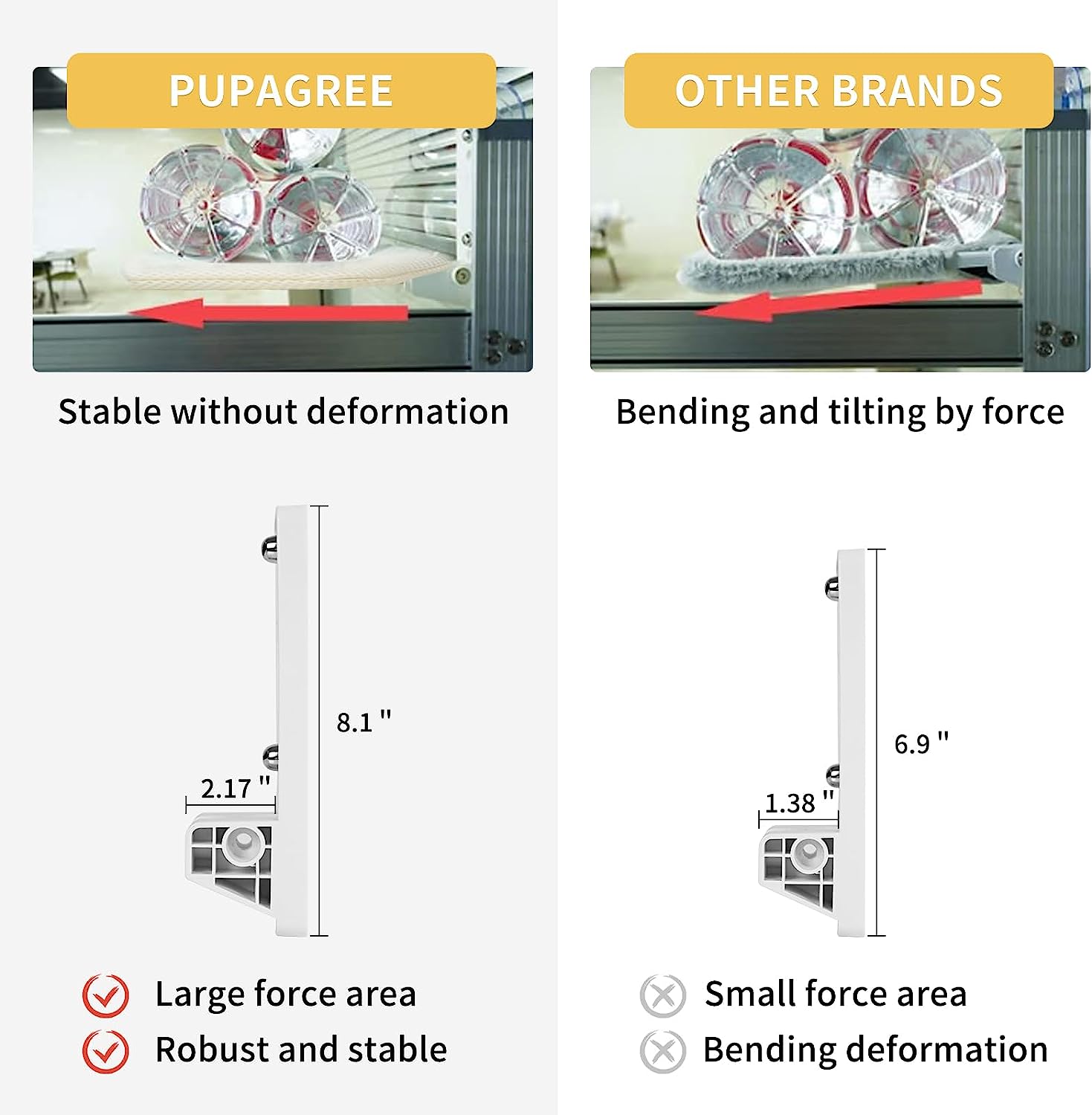 PUPAGREE

Stable without deformation

8.1 "

2.17 "

Large force area

Robust and stable

OTHER BRANDS

Bending and tilting by force

6.9 "

1.38 "

Small force area

Bending deformation