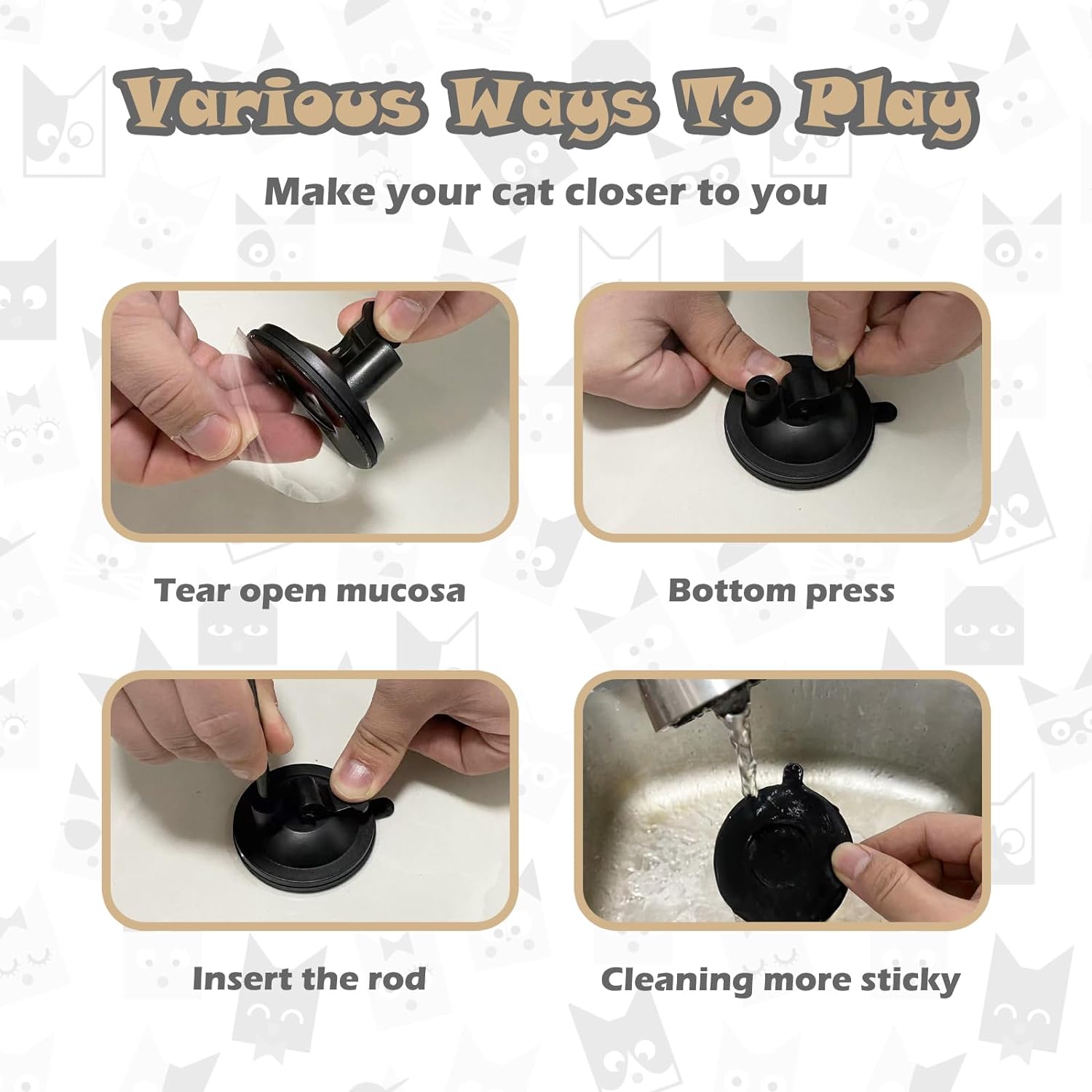 Various Ways To Play

Make your cat closer to you

Tear open mucosa

Bottom press

Insert the rod

Cleaning more sticky