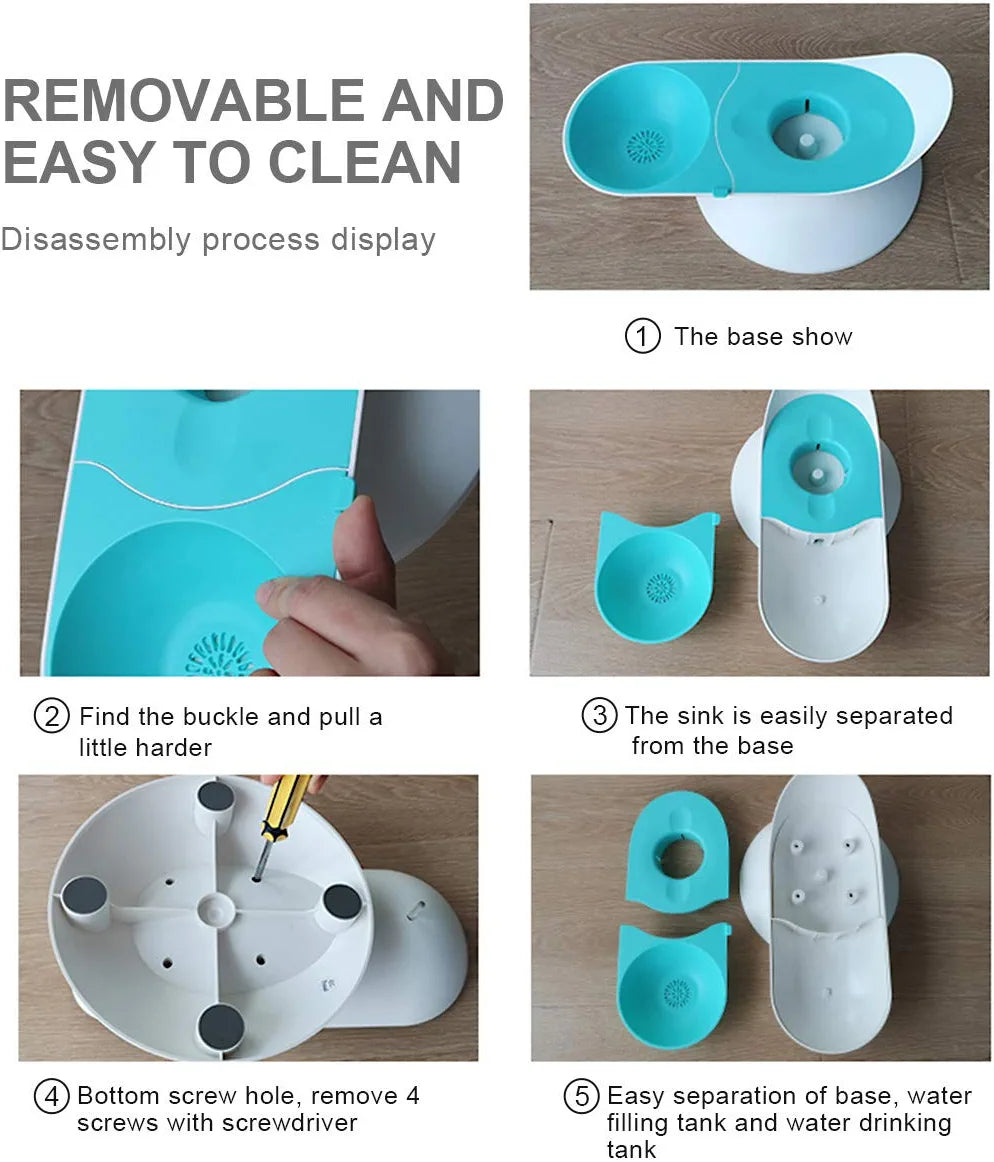 REMOVABLE AND EASY TO CLEAN

Disassembly process display

① The base show

② Find the buckle and pull a little harder

③ The sink is easily separated from the base

④ Bottom screw hole, remove 4 screws with screwdriver

⑤ Easy separation of base, water filling tank and water drinking tank