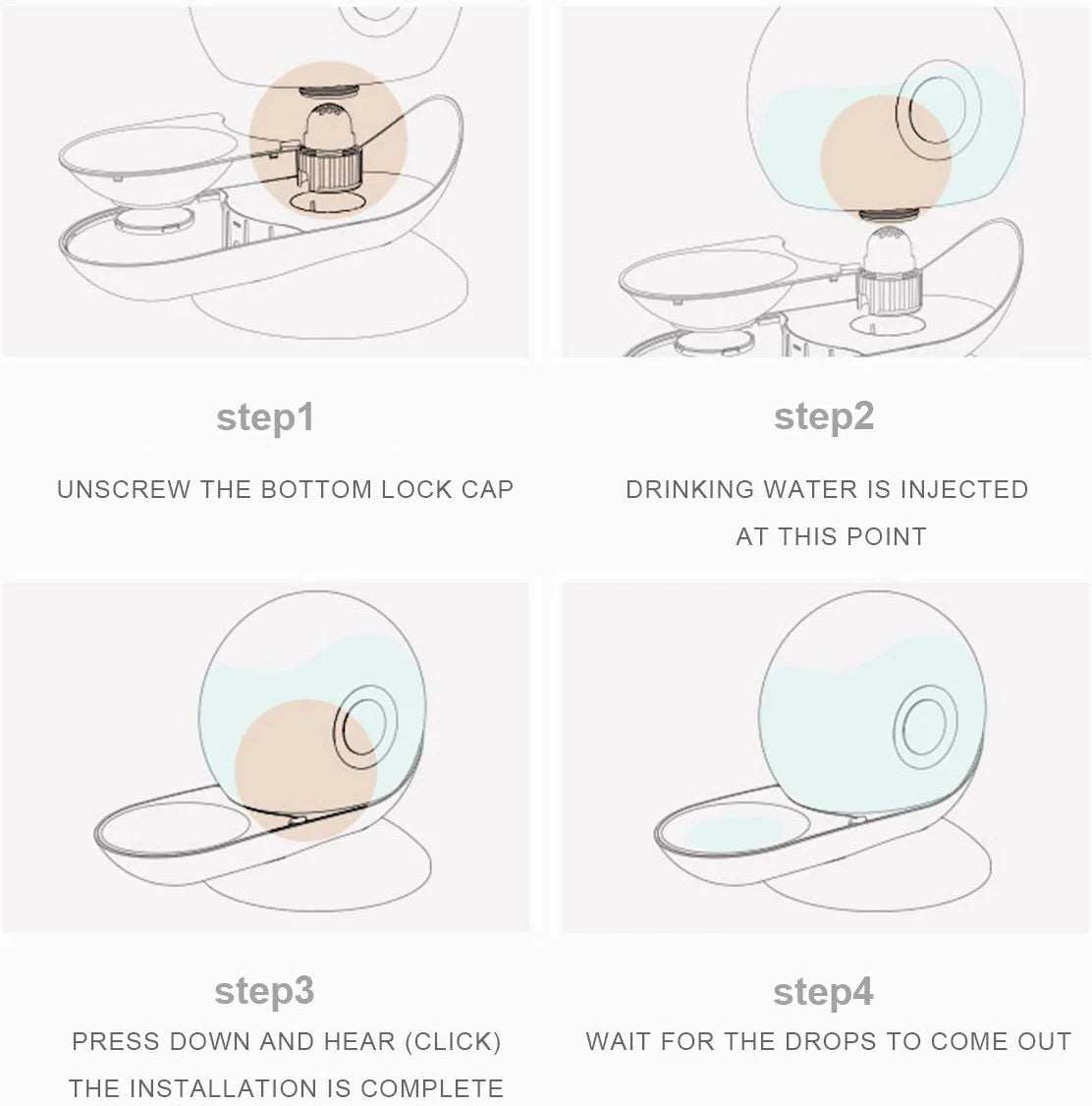 step1

UNSCREW THE BOTTOM LOCK CAP

step2

DRINKING WATER IS INJECTED AT THIS POINT

step3

PRESS DOWN AND HEAR (CLICK) THE INSTALLATION IS COMPLETE

step4

WAIT FOR THE DROPS TO COME OUT