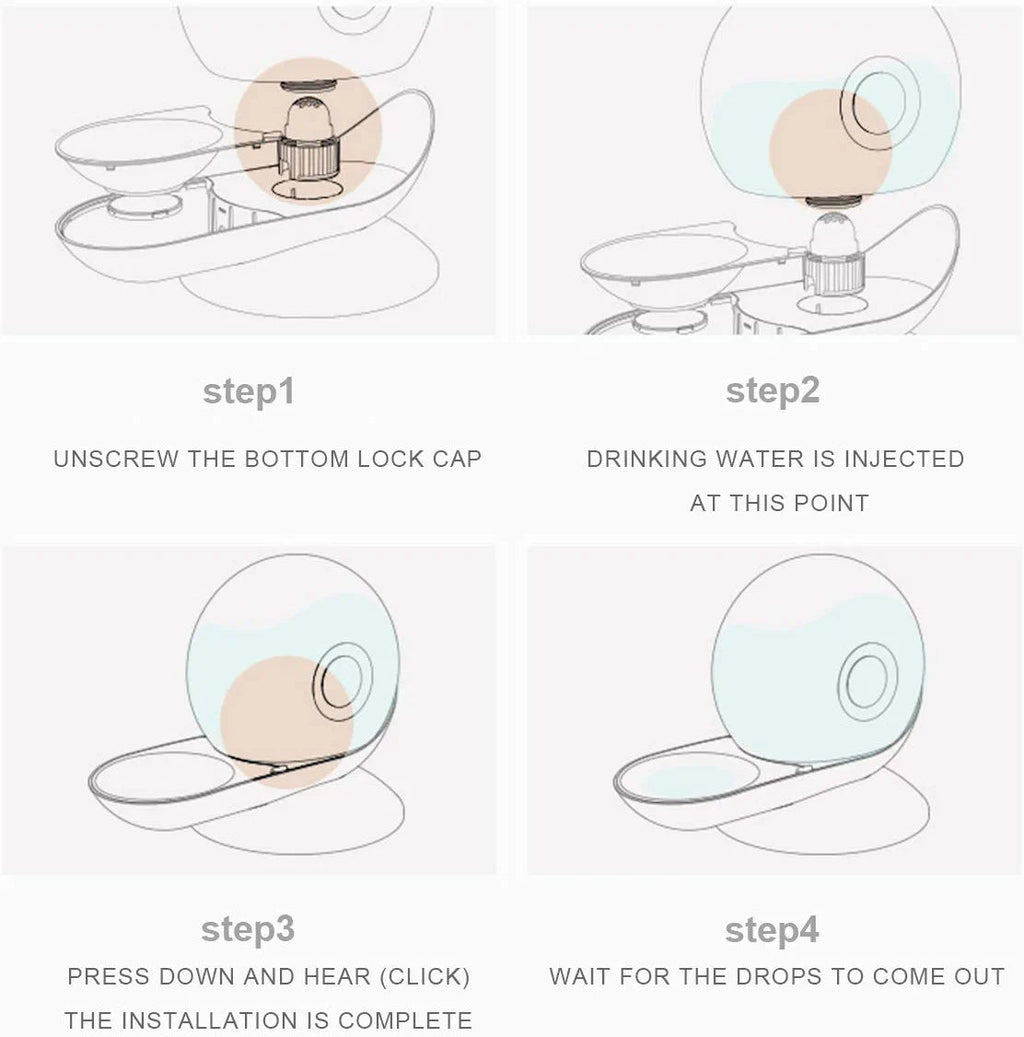 step1

UNSCREW THE BOTTOM LOCK CAP

step2

DRINKING WATER IS INJECTED AT THIS POINT

step3

PRESS DOWN AND HEAR (CLICK) THE INSTALLATION IS COMPLETE

step4

WAIT FOR THE DROPS TO COME OUT