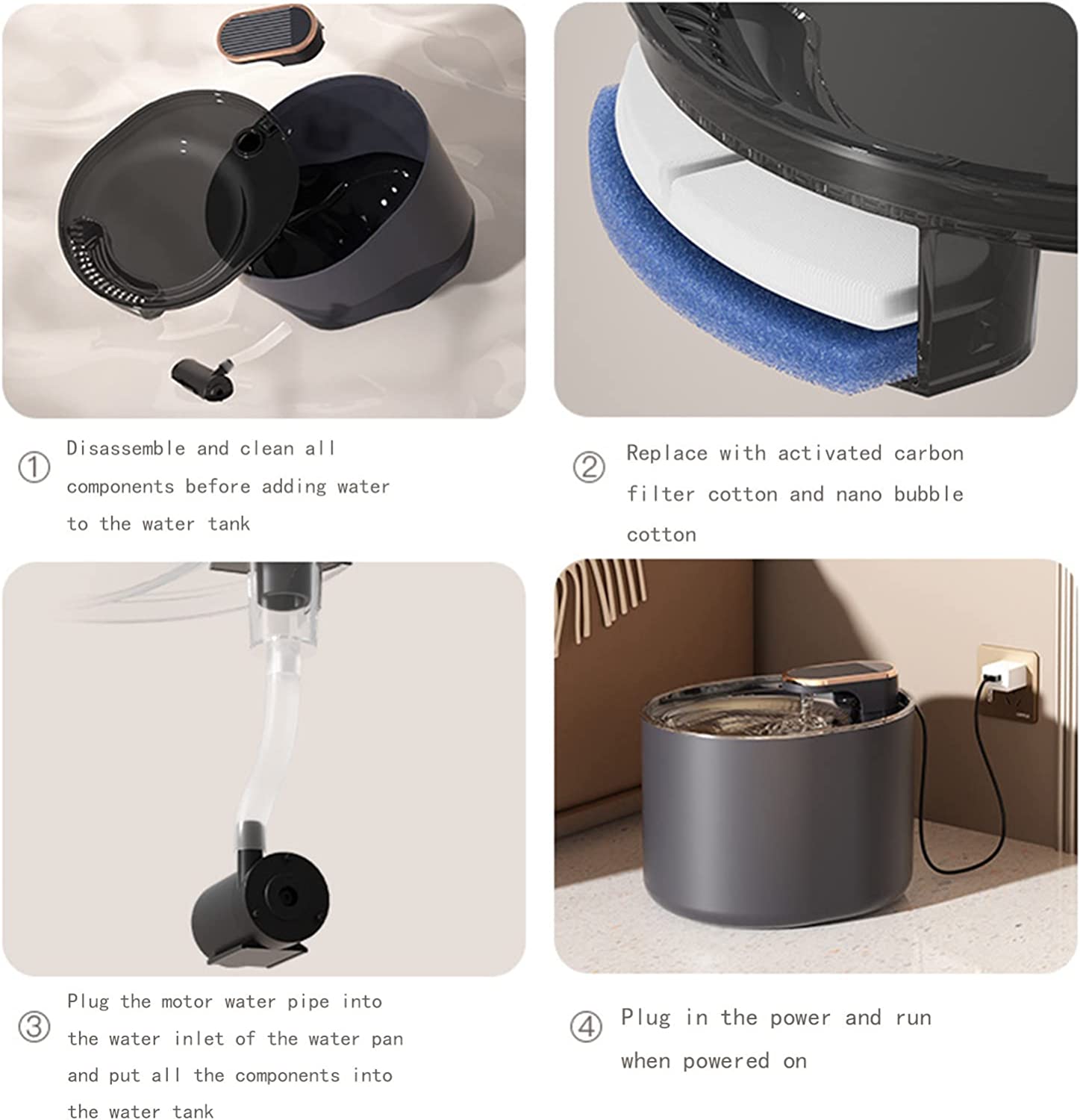 ① Disassemble and clean all components before adding water to the water tank

② Replace with activated carbon filter cotton and nano bubble cotton

③ Plug the motor water pipe into the water inlet of the water pan and put all the components into the water tank

④ Plug in the power and run when powered on