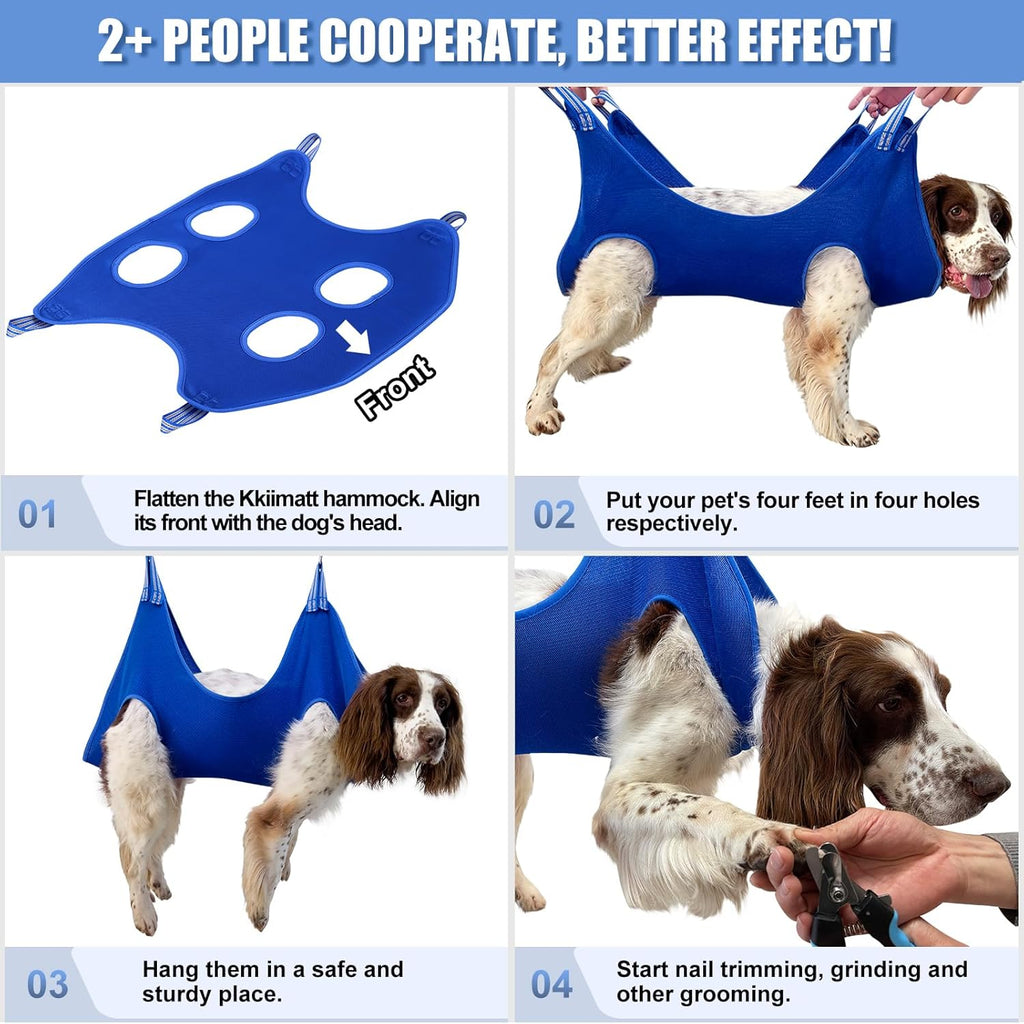 2+ PEOPLE COOPERATE, BETTER EFFECT!

Front

01 Flatten the Kkiimatt hammock. Align its front with the dog's head.

02 Put your pet's four feet in four holes respectively.

03 Hang them in a safe and sturdy place.

04 Start nail trimming, grinding and other grooming.