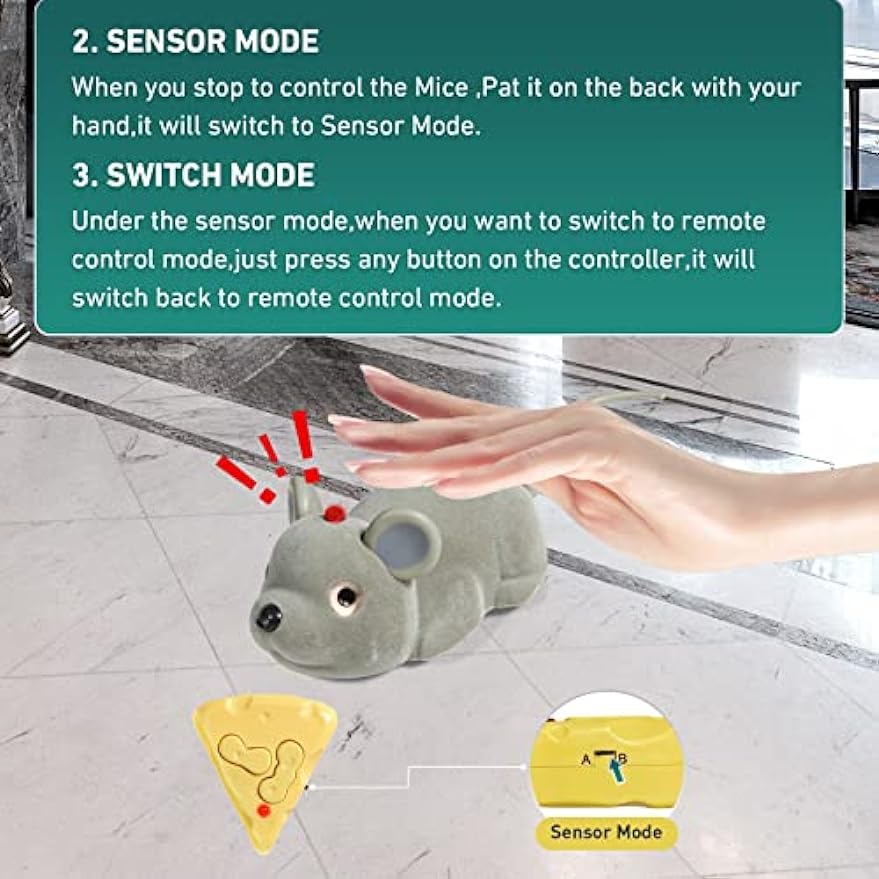 2. SENSOR MODE

When you stop to control the Mice ,Pat it on the back with your hand,it will switch to Sensor Mode.

3. SWITCH MODE

Under the sensor mode,when you want to switch to remote control mode,just press any button on the controller,it will switch back to remote control mode.

A B

Sensor Mode