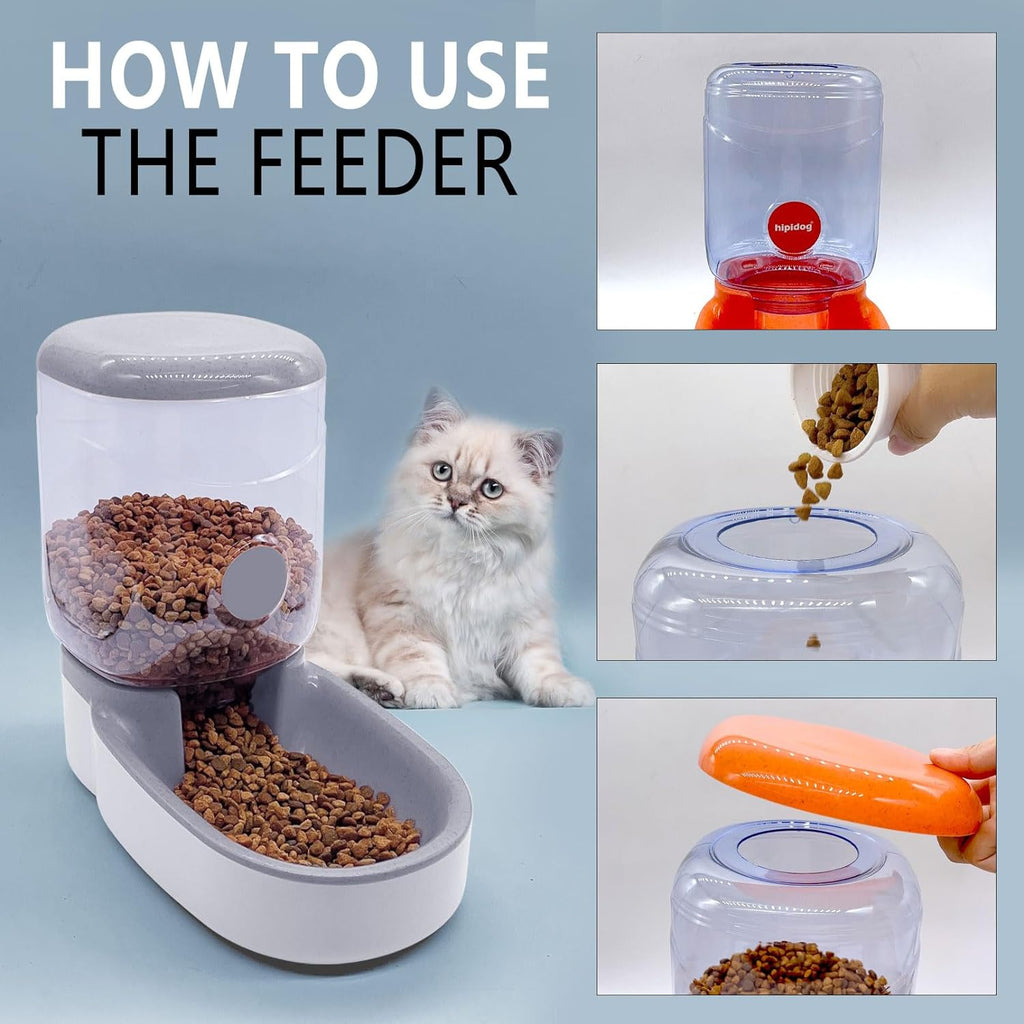 HOW TO USE
THE FEEDER

hipidog