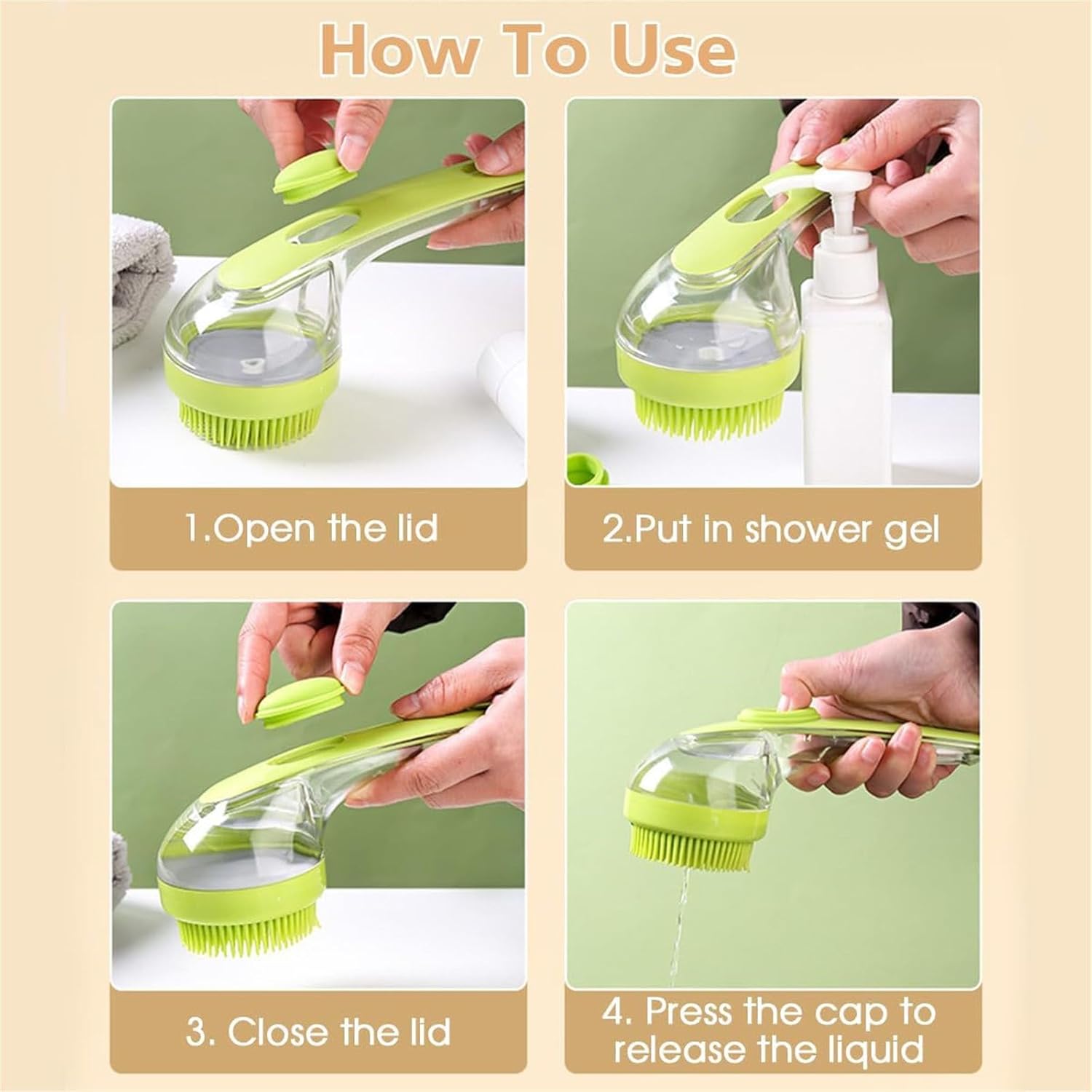 How To Use

1.Open the lid

2.Put in shower gel

3. Close the lid

4. Press the cap to release the liquid