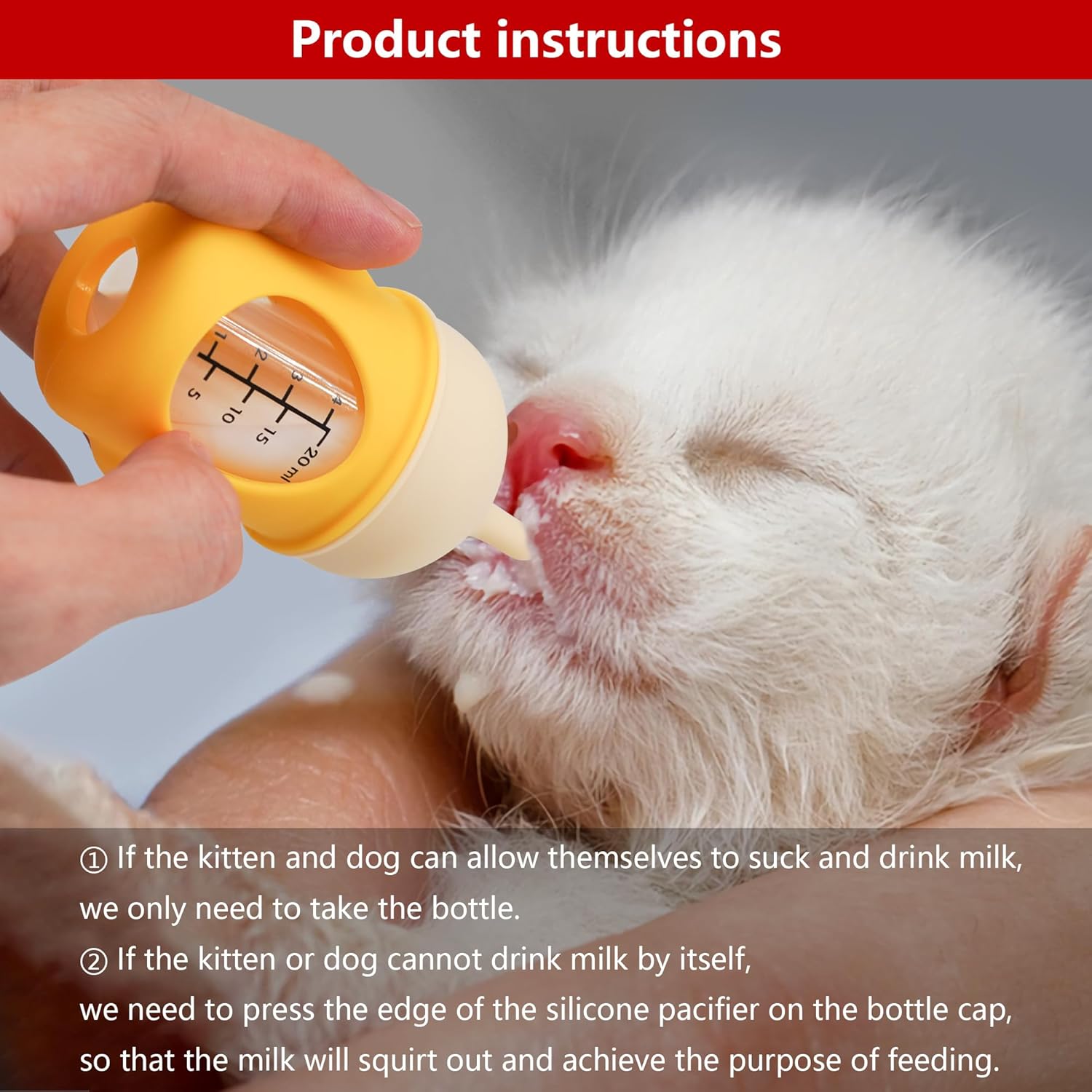 Product instructions

1
2
3
4
5
10
15
20 ml

① If the kitten and dog can allow themselves to suck and drink milk, we only need to take the bottle.
② If the kitten or dog cannot drink milk by itself, we need to press the edge of the silicone pacifier on the bottle cap, so that the milk will squirt out and achieve the purpose of feeding.