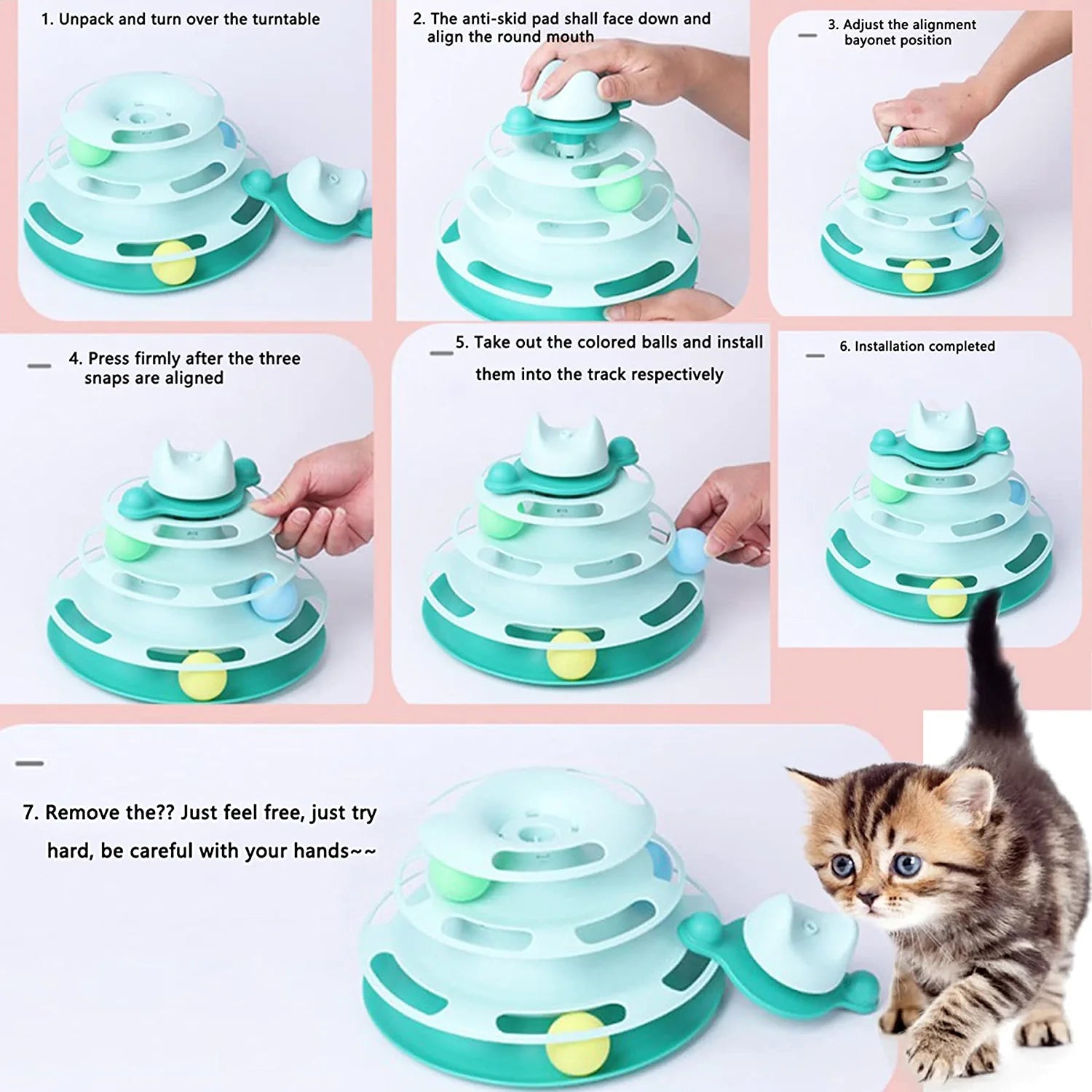 1. Unpack and turn over the turntable

2. The anti-skid pad shall face down and align the round mouth

3. Adjust the alignment bayonet position

4. Press firmly after the three snaps are aligned

5. Take out the colored balls and install them into the track respectively

6. Installation completed

7. Remove the?? Just feel free, just try hard, be careful with your hands~~