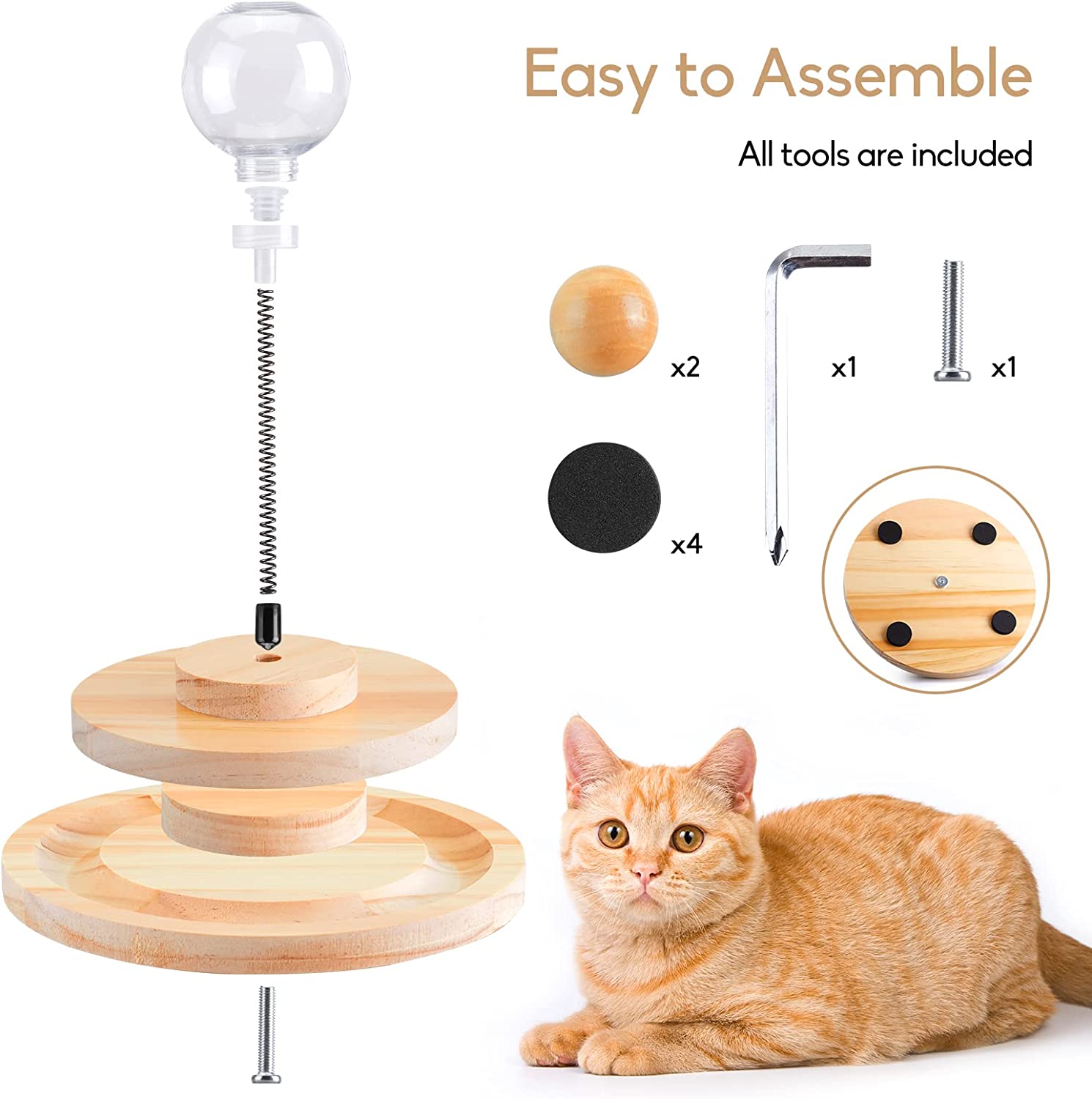 Easy to Assemble

All tools are included

x2

x1

x1

x4